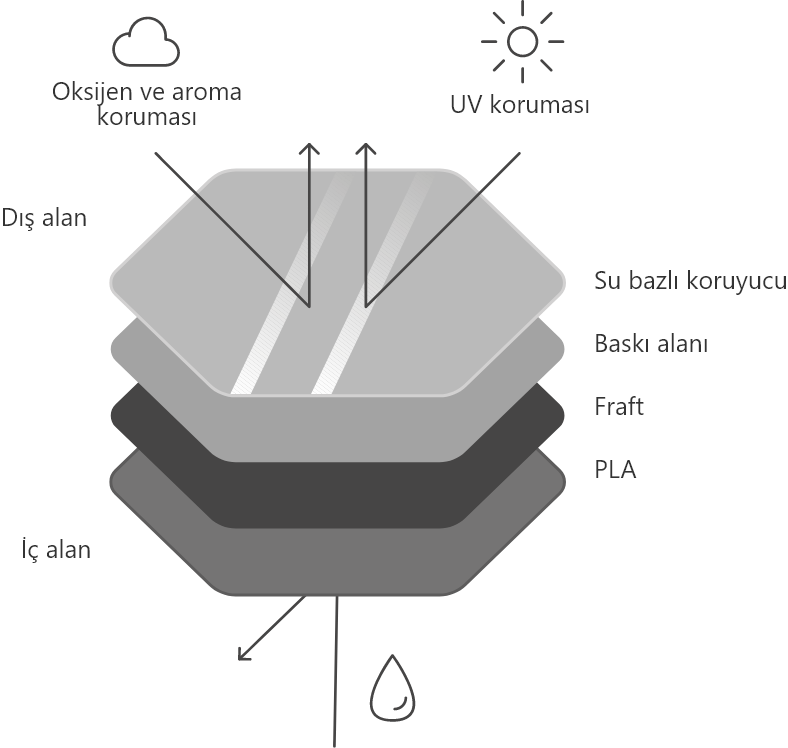 Oksijen ve aroma koruması

UV koruması

Dış alan

Su bazlı koruyucu

Baskı alanı

Fraft

PLA

İç alan